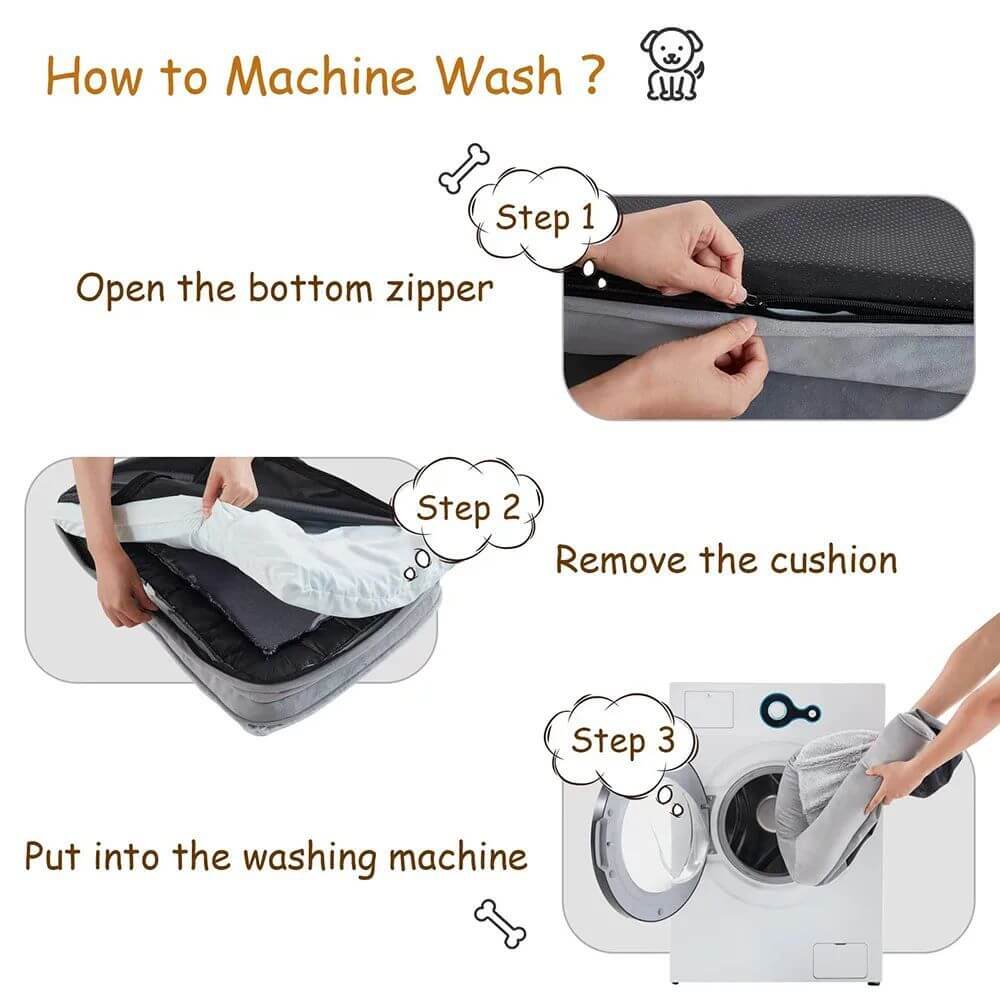 How to Machine Wash ?

Step 1

Open the bottom zipper

Step 2

Remove the cushion

Step 3

Put into the washing machine